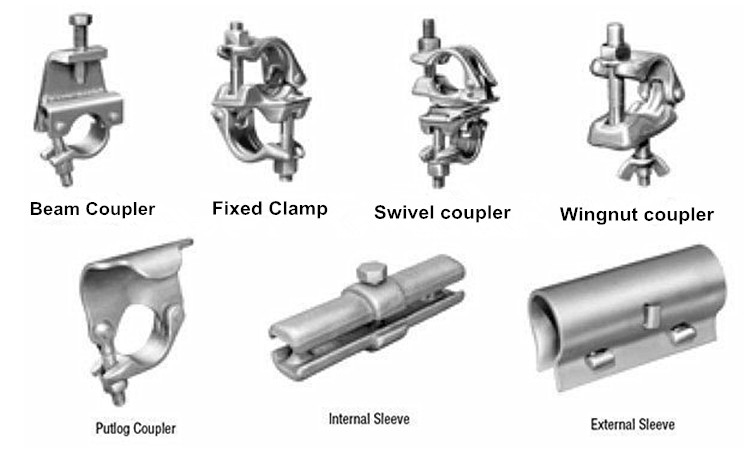 Beam Coupler
Fixed Clamp
Swivel coupler
Wingnut coupler
Putlog Coupler
Internal Sleeve
External Sleeve